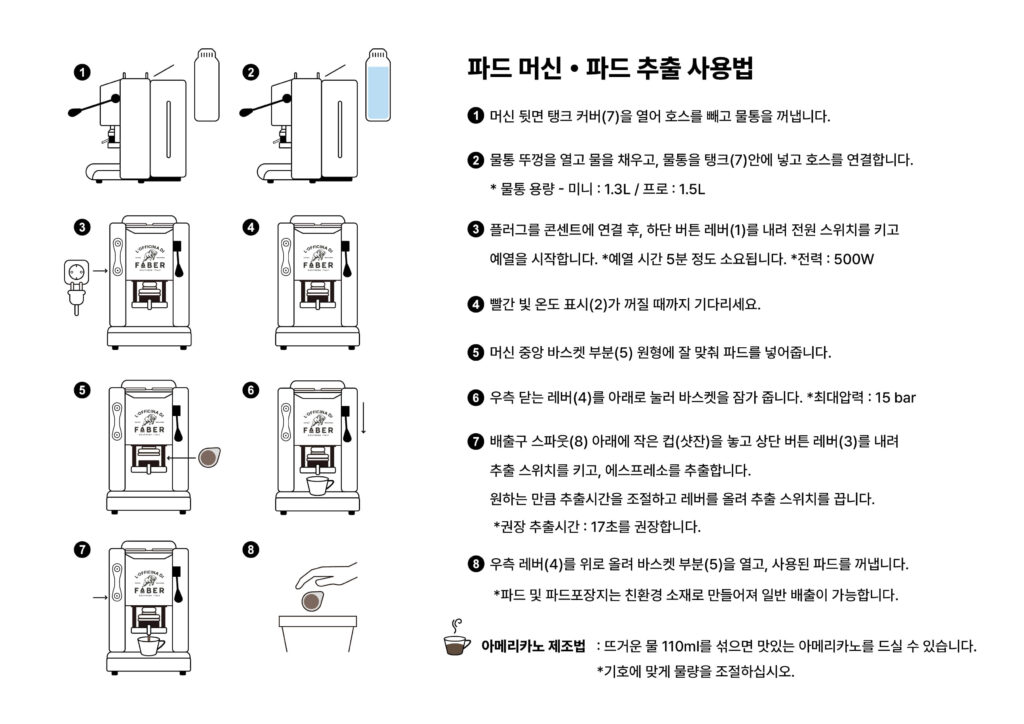 1

2

3

L'OFFICINA DI
FABER

4

L'OFFICINA DI
FABER

5

L'OFFICINA DI
FABER

6

L'OFFICINA DI
FABER

7

L'OFFICINA DI
FABER

8

파드 머신 • 파드 추출 사용법

1 머신 뒷면 탱크 커버(7)을 열어 호스를 빼고 물통을 꺼냅니다.

2 물통 뚜껑을 열고 물을 채우고, 물통을 탱크(7)안에 넣고 호스를 연결합니다.
* 물통 용량 - 미니 : 1.3L / 프로 : 1.5L

3 플러그를 콘센트에 연결 후, 하단 버튼 레버(1)를 내려 전원 스위치를 키고 예열을 시작합니다. *예열 시간 5분 정도 소요됩니다. *전력 : 500W

4 빨간 빛 온도 표시(2)가 꺼질 때까지 기다리세요.

5 머신 중앙 바스켓 부분(5) 원형에 잘 맞춰 파드를 넣어줍니다.

6 우측 닫는 레버(4)를 아래로 눌러 바스켓을 잠가 줍니다. *최대압력 : 15 bar

7 배출구 스파웃(8) 아래에 작은 컵(샷잔)을 놓고 상단 버튼 레버(3)를 내려 추출 스위치를 키고, 에스프레소를 추출합니다.
원하는 만큼 추출시간을 조절하고 레버를 올려 추출 스위치를 끕니다.
*권장 추출시간 : 17초를 권장합니다.

8 우측 레버(4)를 위로 올려 바스켓 부분(5)을 열고, 사용된 파드를 꺼냅니다.
*파드 및 파드포장지는 친환경 소재로 만들어져 일반 배출이 가능합니다.

아메리카노 제조법 : 뜨거운 물 110ml를 섞으면 맛있는 아메리카노를 드실 수 있습니다.
*기호에 맞게 물량을 조절하십시오.